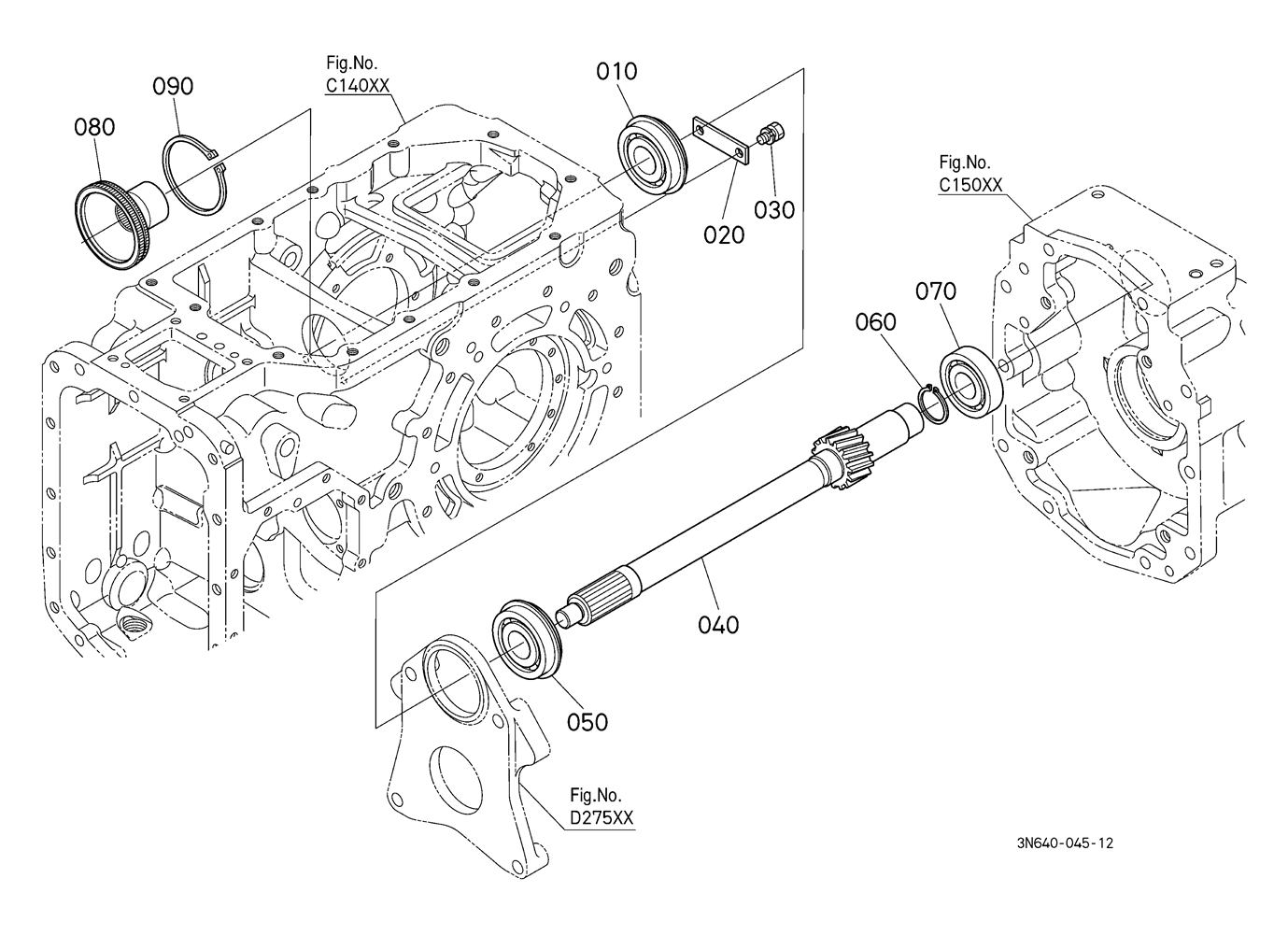 Fig.No.
C140XX

090

080

010

020

030

Fig.No.
C150XX

070

060

040

050

Fig.No.
D275XX

3N640-045-12